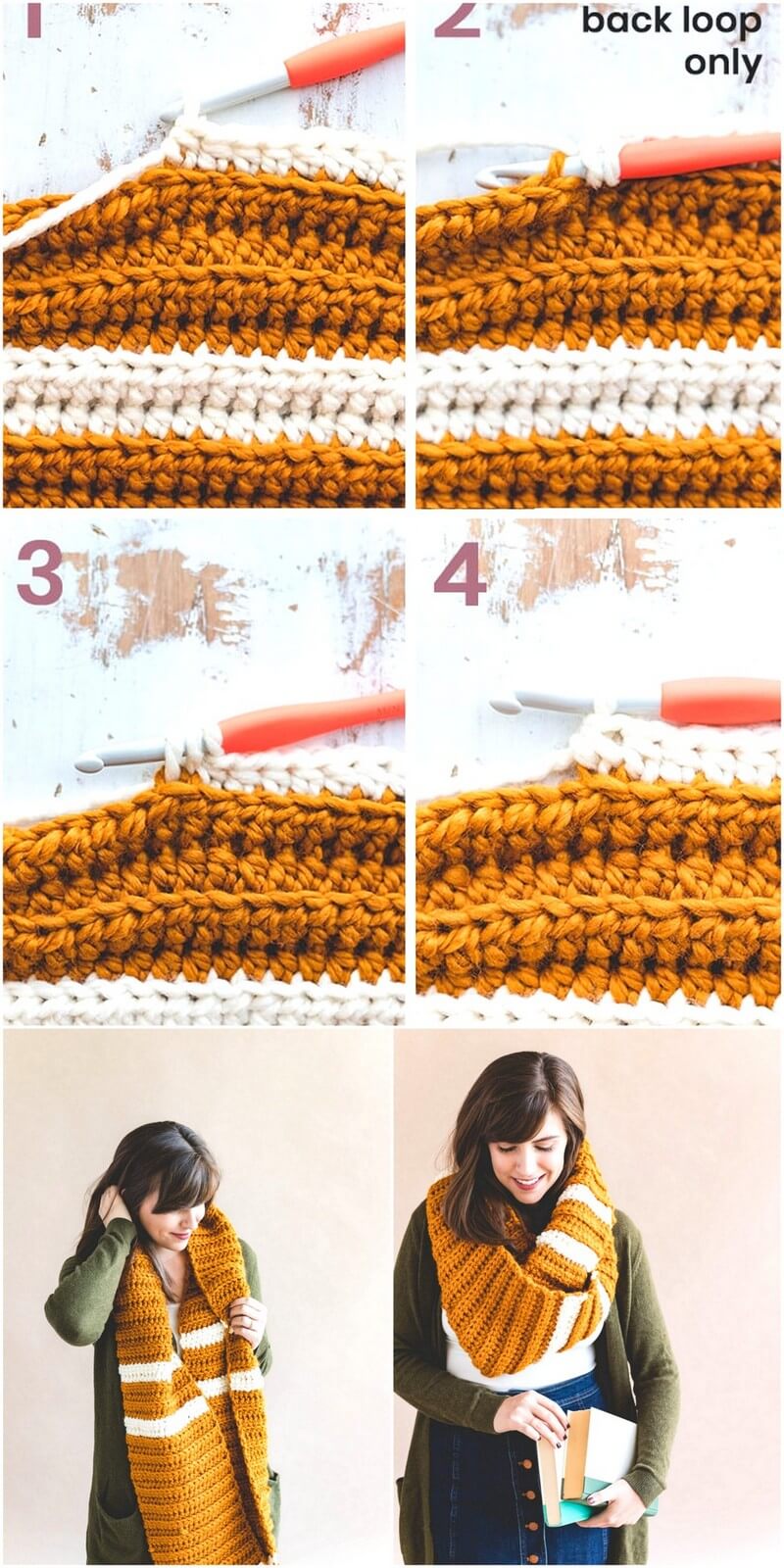 1

2

back loop only

3

4